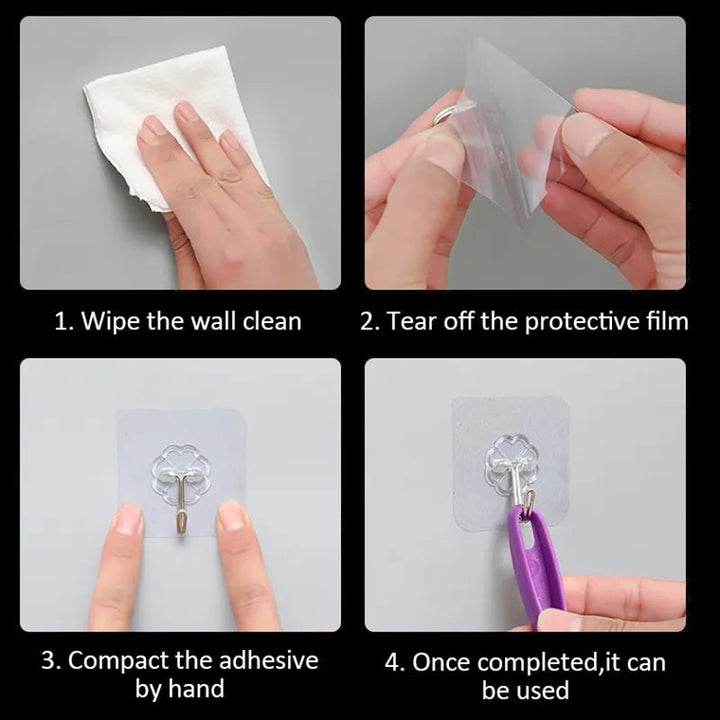 1. Wipe the wall clean

2. Tear off the protective film

3. Compact the adhesive by hand

4. Once completed,it can be used