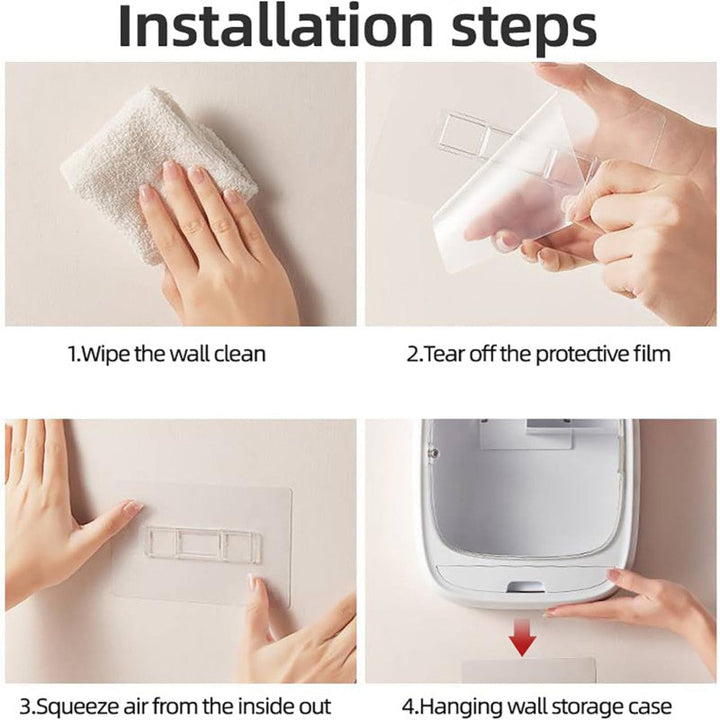 Installation steps

1.Wipe the wall clean

2.Tear off the protective film

3.Squeeze air from the inside out

4.Hanging wall storage case