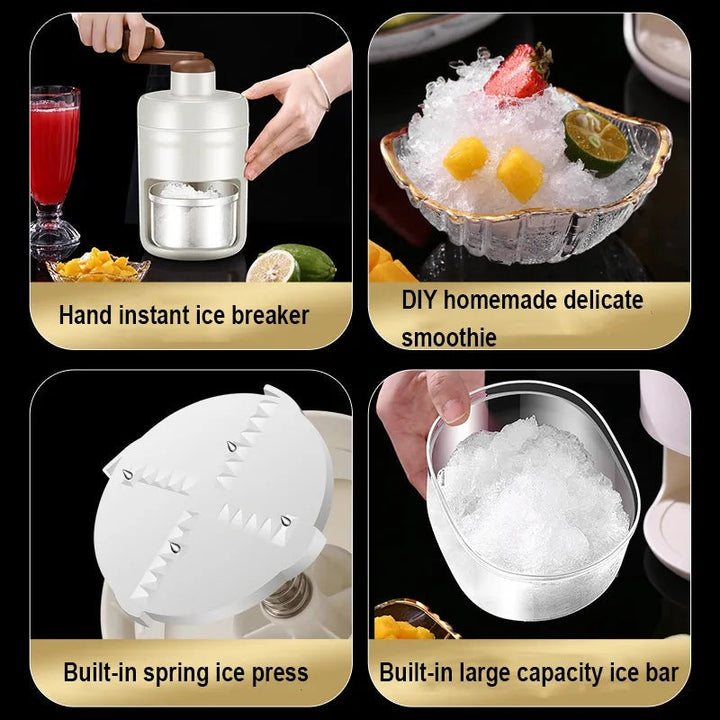 Hand instant ice breaker

DIY homemade delicate smoothie

Built-in spring ice press

Built-in large capacity ice bar