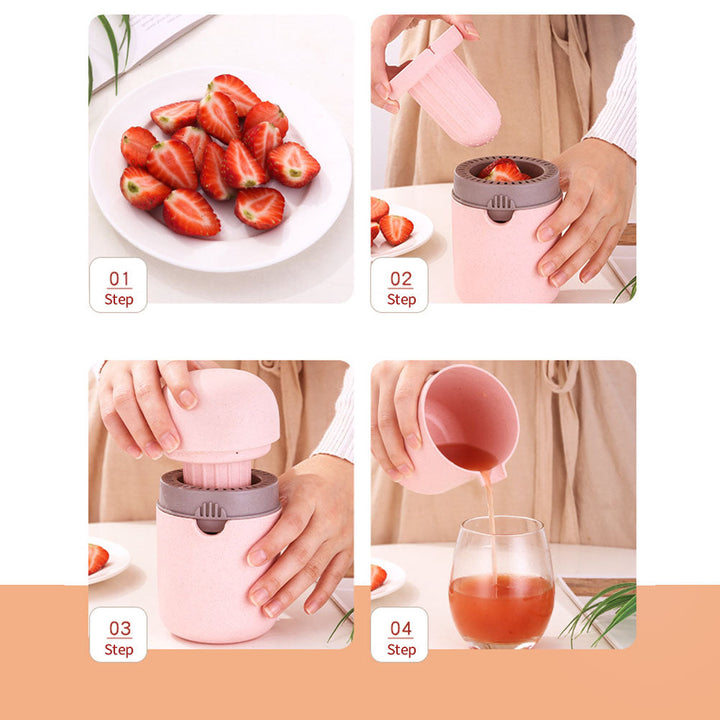 01
Step

02
Step

03
Step

04
Step