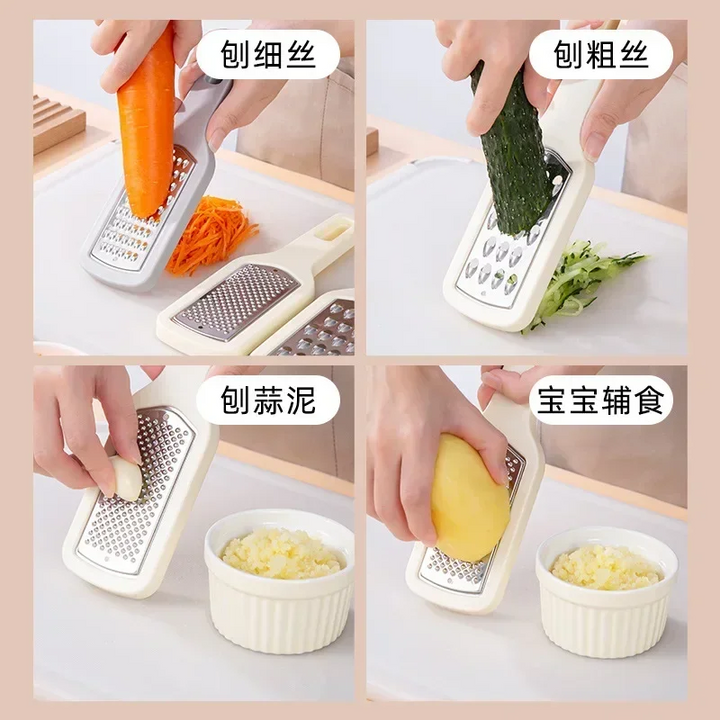 刨细丝

刨粗丝

刨蒜泥

宝宝辅食