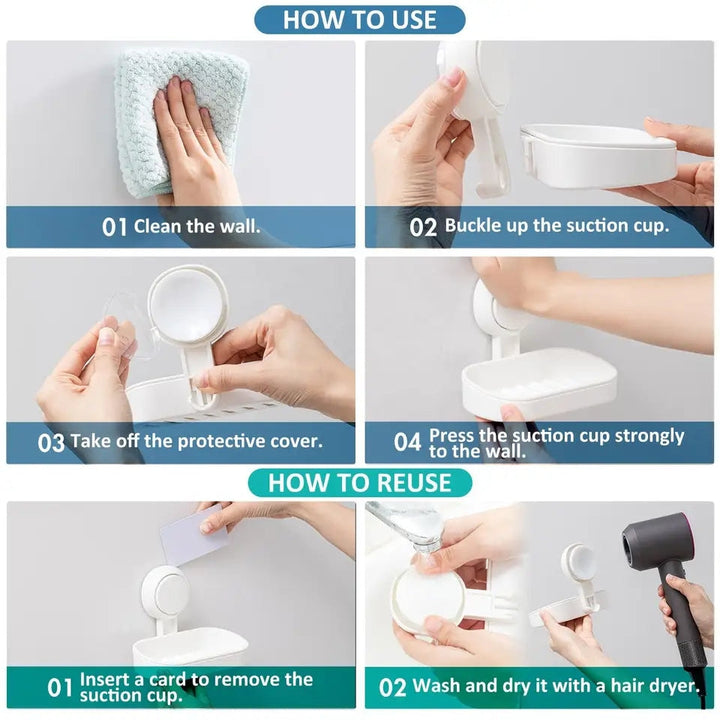 HOW TO USE

01 Clean the wall.

02 Buckle up the suction cup.

03 Take off the protective cover.

04 Press the suction cup strongly to the wall.

HOW TO REUSE

01 Insert a card to remove the suction cup.

02 Wash and dry it with a hair dryer.