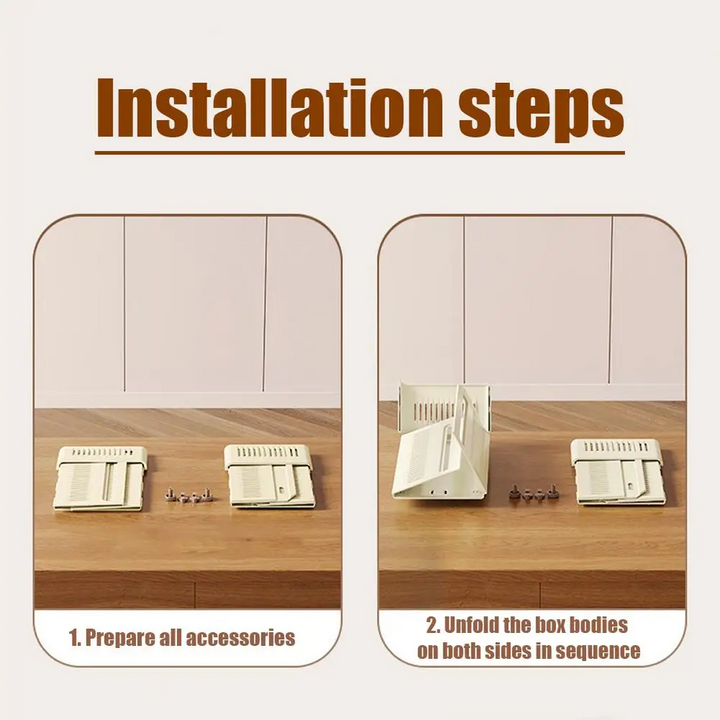 Installation steps

1. Prepare all accessories

2. Unfold the box bodies on both sides in sequence