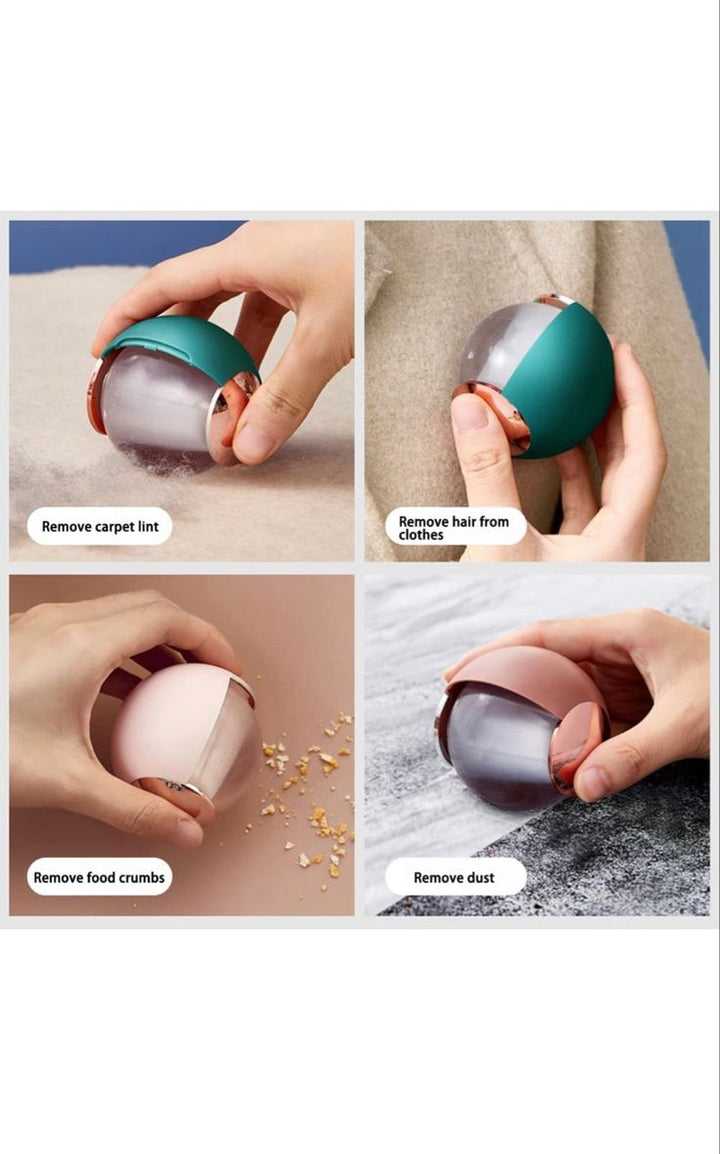 Remove carpet lint

Remove hair from clothes

Remove food crumbs

Remove dust