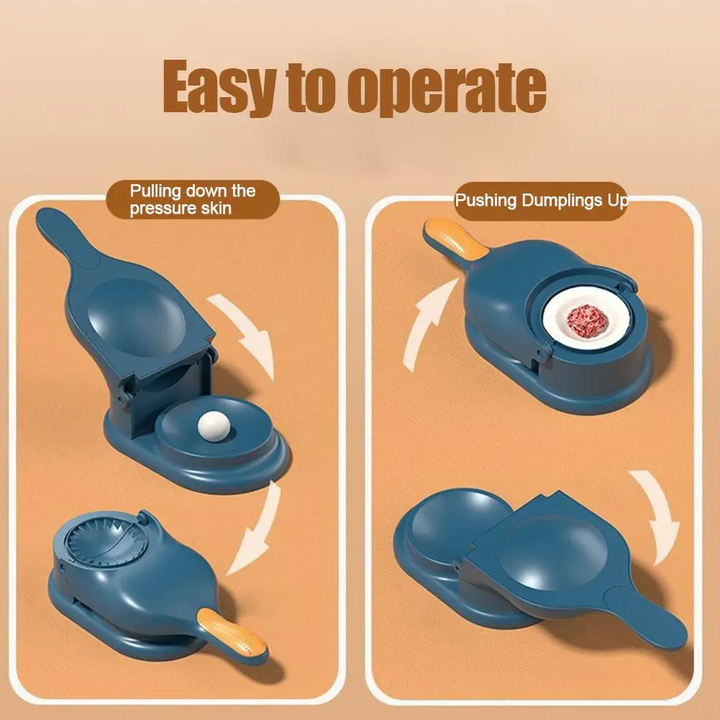 Easy to operate

Pulling down the pressure skin

Pushing Dumplings Up