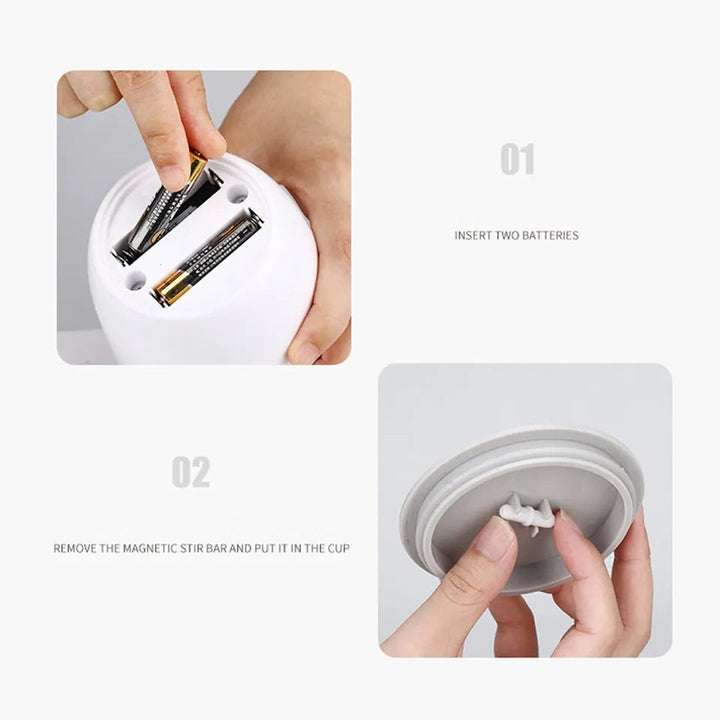 01

INSERT TWO BATTERIES

02

REMOVE THE MAGNETIC STIR BAR AND PUT IT IN THE CUP