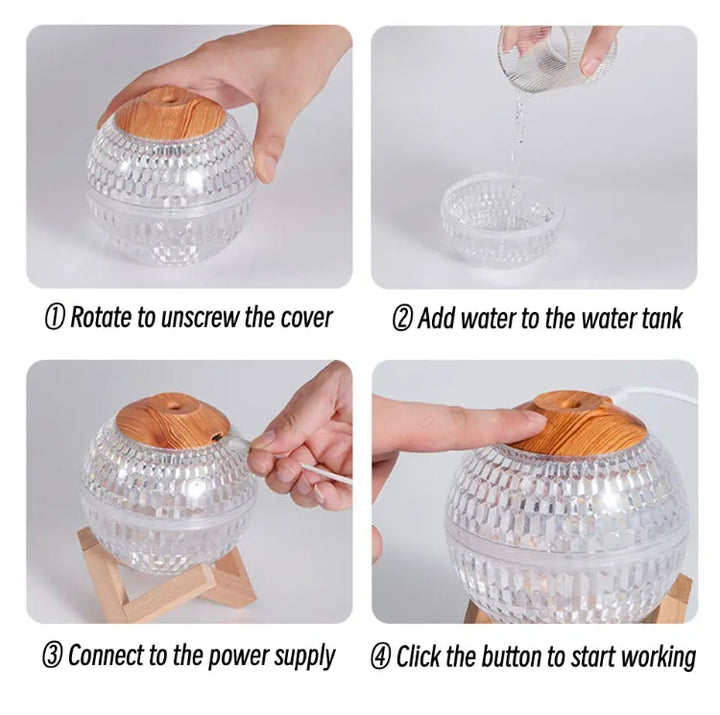 ① Rotate to unscrew the cover

② Add water to the water tank

③ Connect to the power supply

④ Click the button to start working