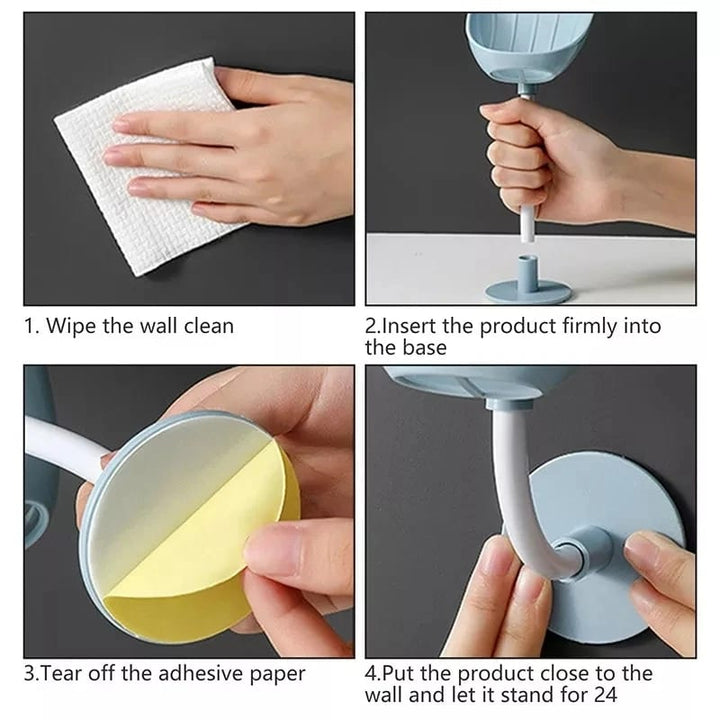 1. Wipe the wall clean

2.Insert the product firmly into the base

3.Tear off the adhesive paper

4.Put the product close to the wall and let it stand for 24