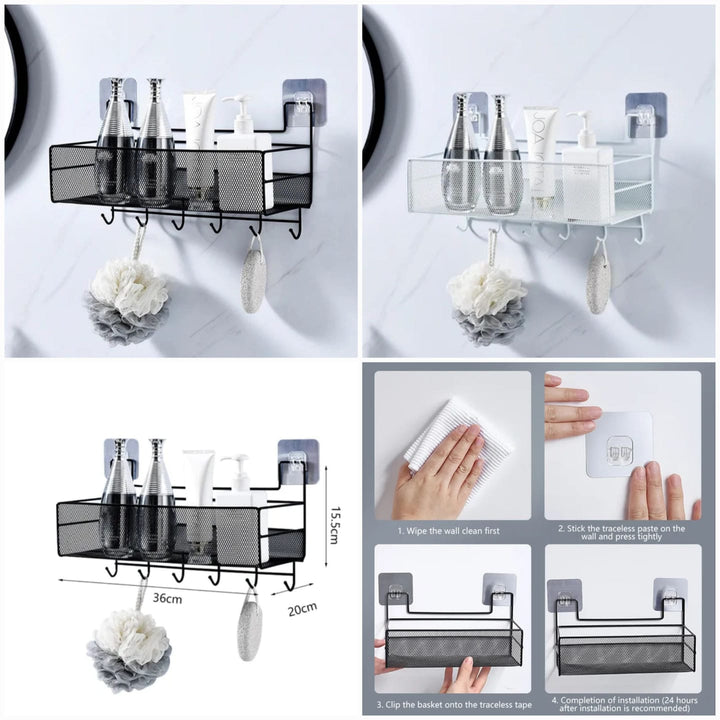 JOA

JOA

15.5cm

36cm

20cm

1. Wipe the wall clean first

2. Stick the traceless paste on the wall and press tightly

3. Clip the basket onto the traceless tape

4. Completion of installation (24 hours after installation is recommended)