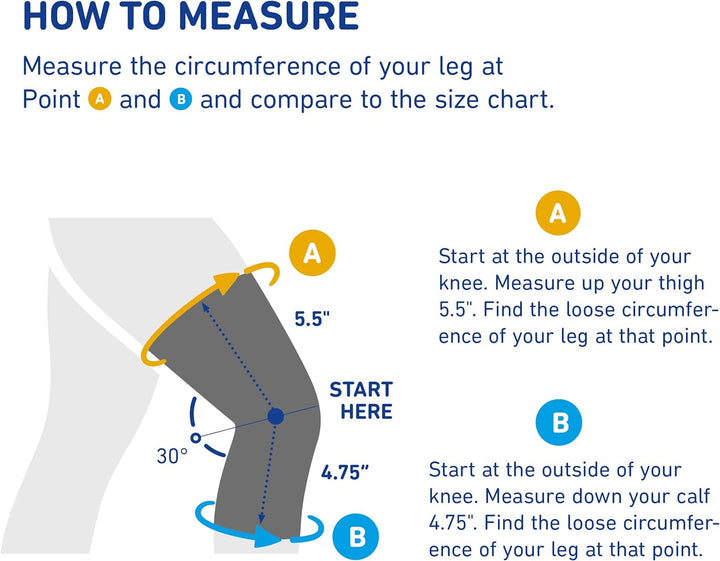 HOW TO MEASURE

Measure the circumference of your leg at Point A and B and compare to the size chart.

A

5.5"

START HERE

30°

4.75"

B

A

Start at the outside of your knee. Measure up your thigh 5.5". Find the loose circumference of your leg at that point.

B

Start at the outside of your knee. Measure down your calf 4.75". Find the loose circumference of your leg at that point.