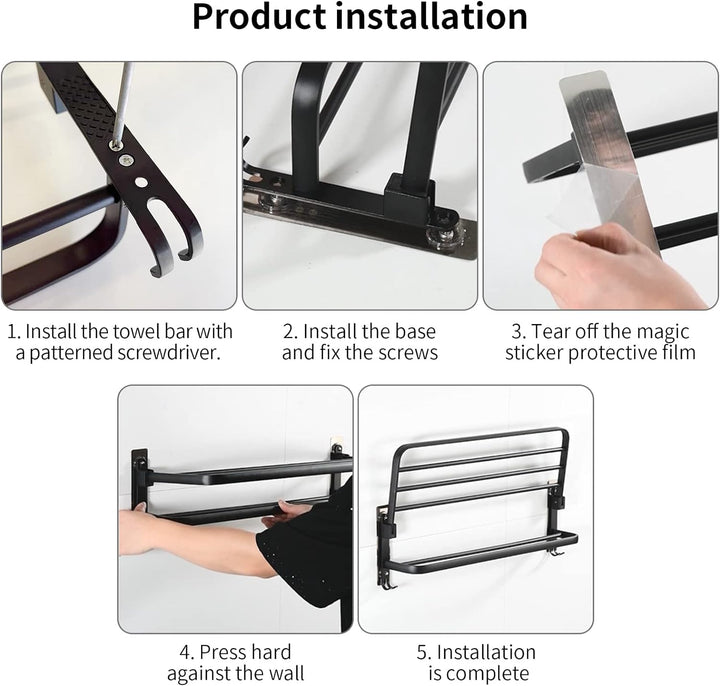 Product installation

1. Install the towel bar with a patterned screwdriver.

2. Install the base and fix the screws

3. Tear off the magic sticker protective film

4. Press hard against the wall

5. Installation is complete