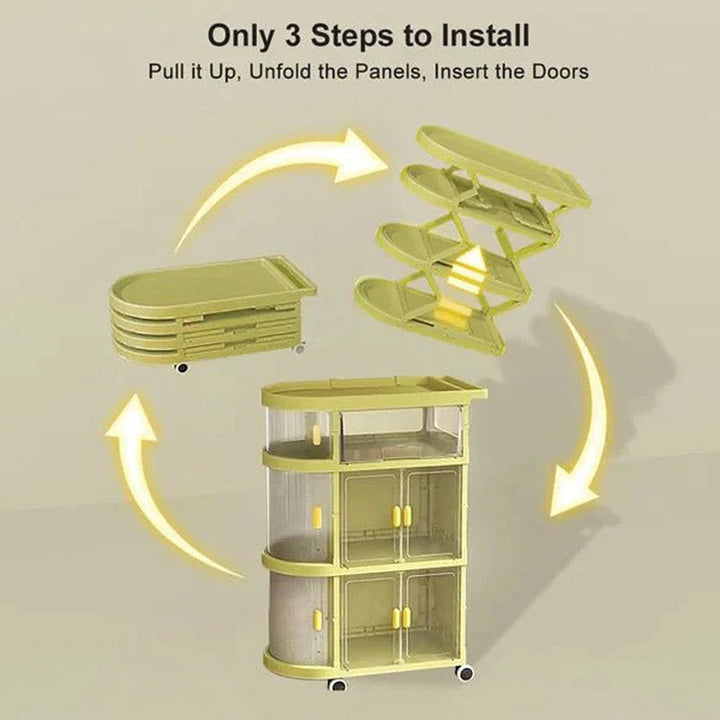 Only 3 Steps to Install
Pull it Up, Unfold the Panels, Insert the Doors